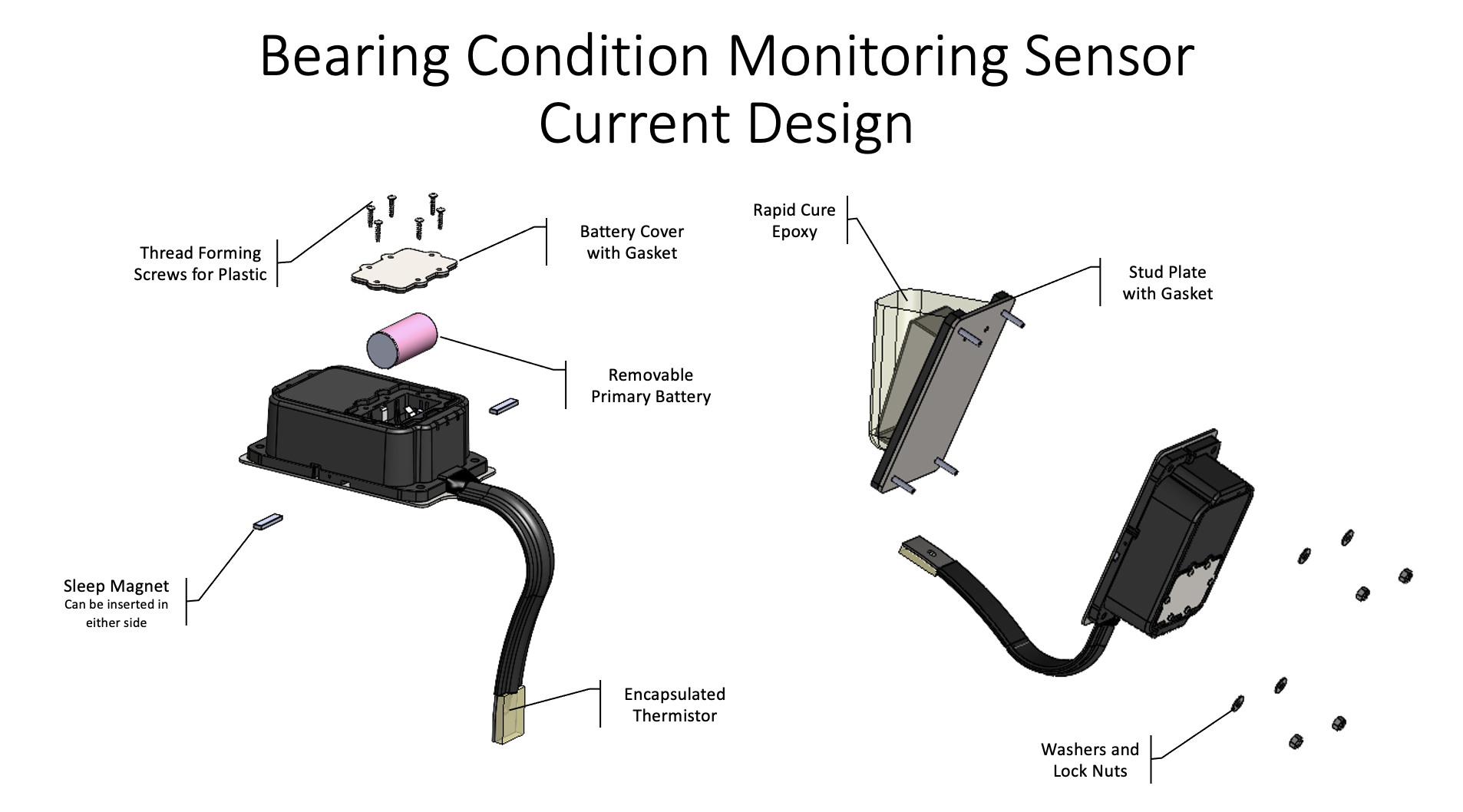 Bearing Condition Monitoring Sensor
Current Design

Thread Forming Screws for Plastic

Battery Cover with Gasket

Removable Primary Battery

Sleep Magnet
Can be inserted in either side

Encapsulated Thermistor

Rapid Cure Epoxy

Stud Plate with Gasket

Washers and Lock Nuts