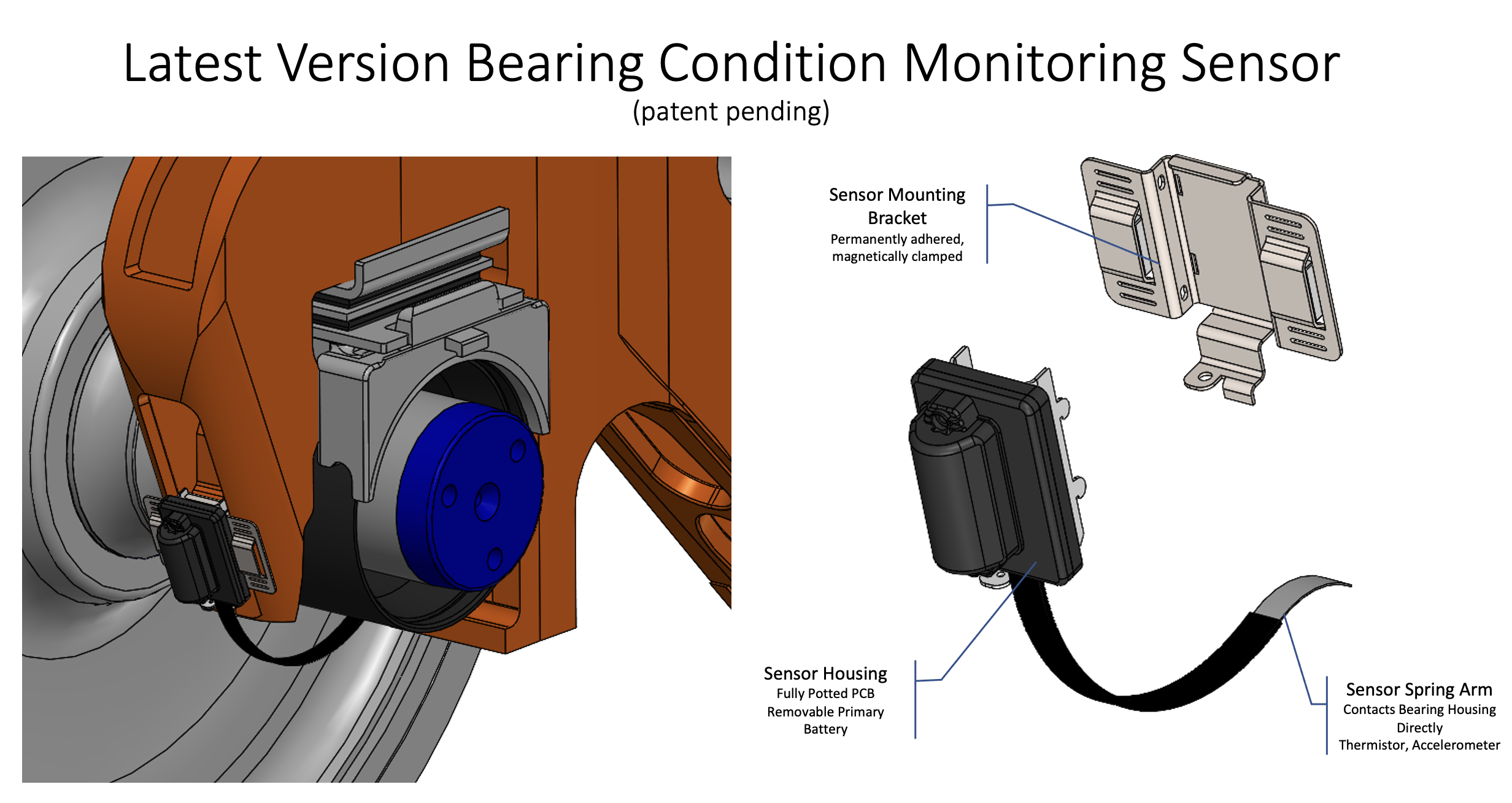 Latest Version Bearing Condition Monitoring Sensor
(patent pending)

Sensor Mounting Bracket
Permanently adhered, magnetically clamped

Sensor Housing
Fully Potted PCB
Removable Primary Battery

Sensor Spring Arm
Contacts Bearing Housing Directly
Thermistor, Accelerometer